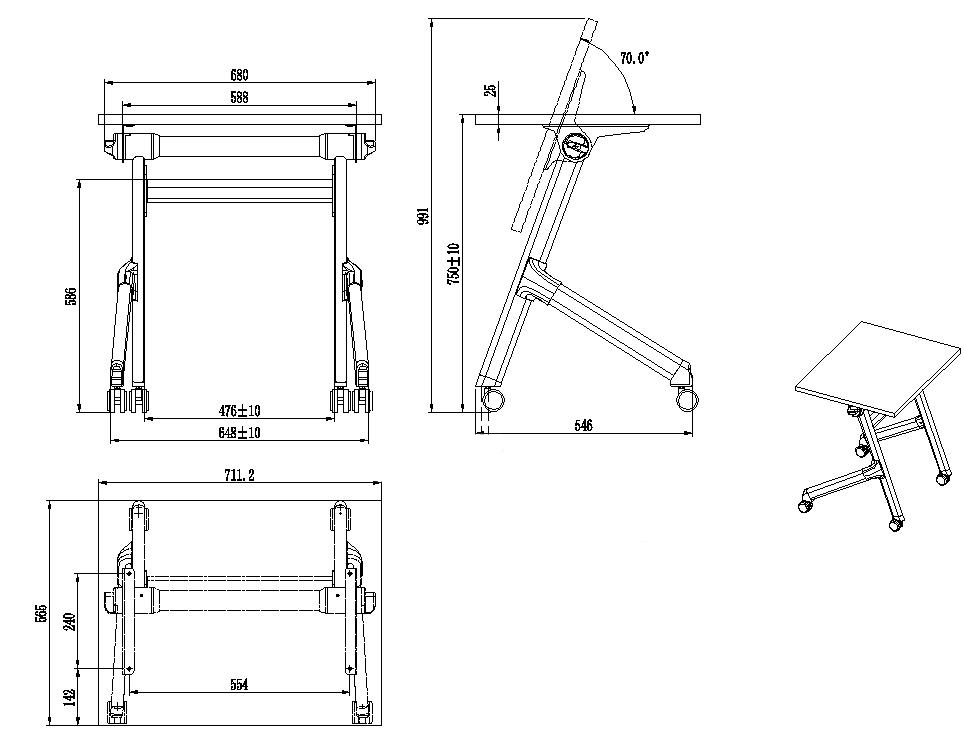 680
588
586
476±10
648±10
70.0°
25
991
750±10
546
711.2
565
240
142
554